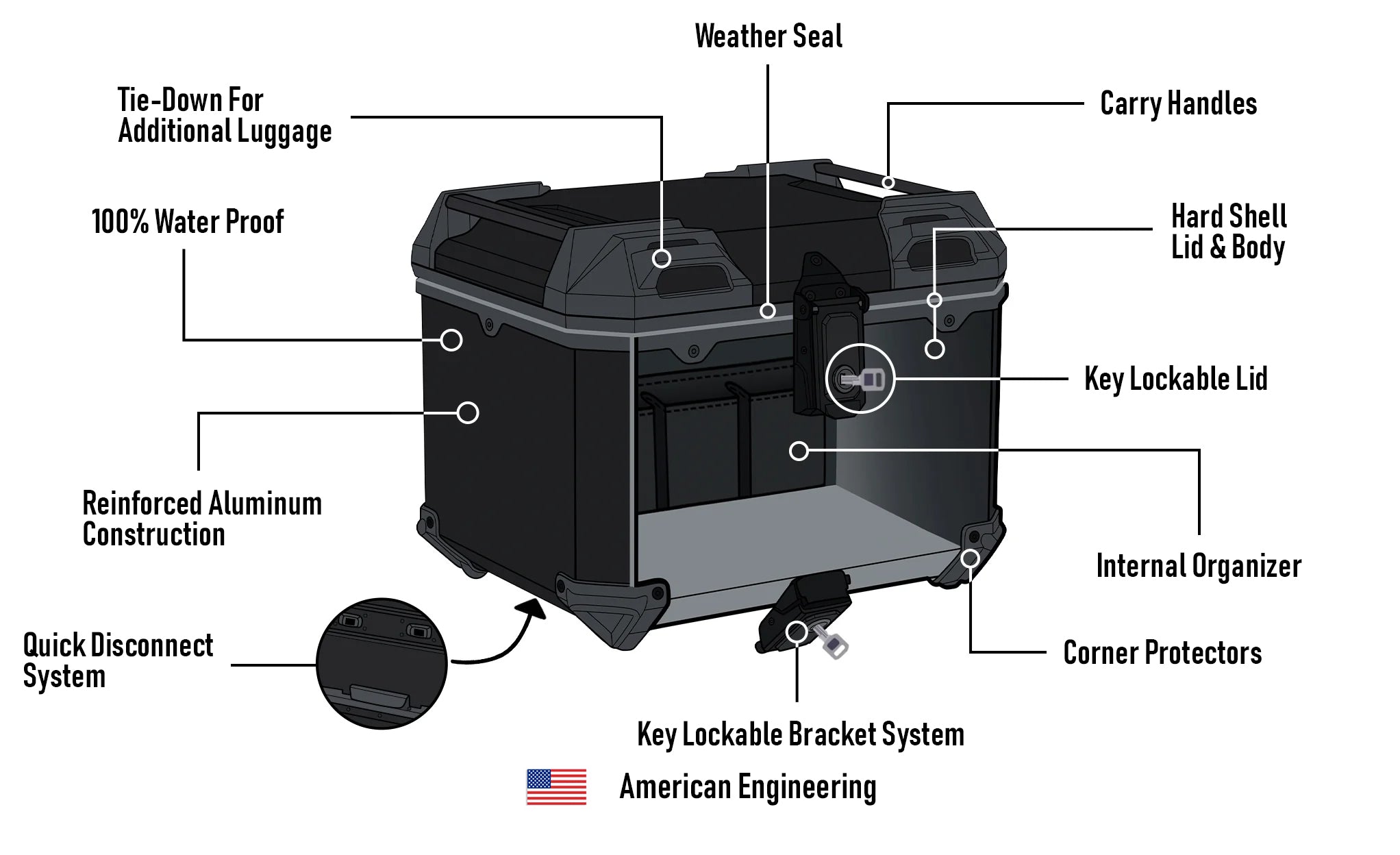 Weather Seal

Tie-Down For Additional Luggage

Carry Handles

100% Water Proof

Hard Shell Lid & Body

Key Lockable Lid

Reinforced Aluminum Construction

Internal Organizer

Quick Disconnect System

Corner Protectors

Key Lockable Bracket System

American Engineering