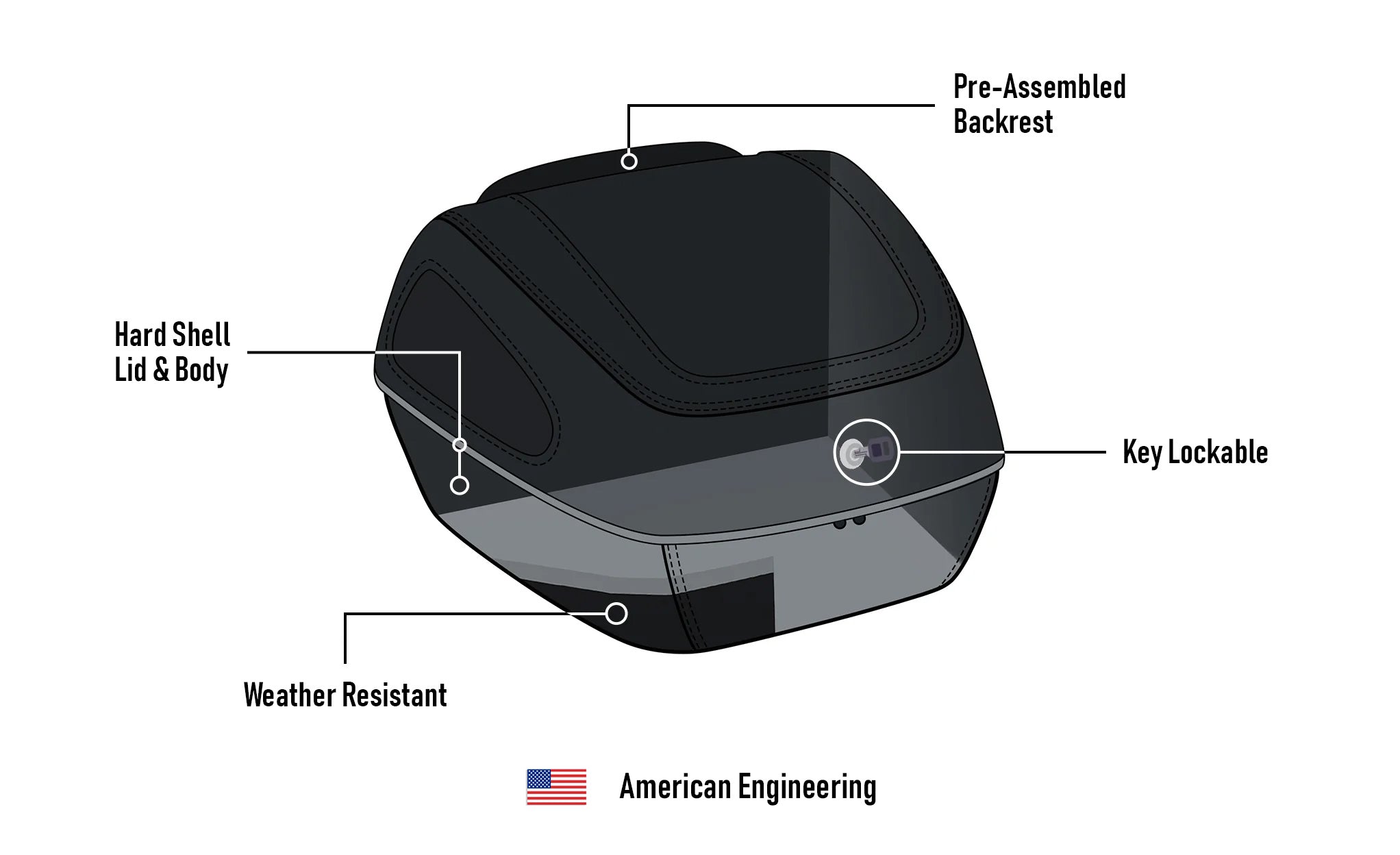 Pre-Assembled Backrest

Hard Shell Lid & Body

Key Lockable

Weather Resistant

American Engineering