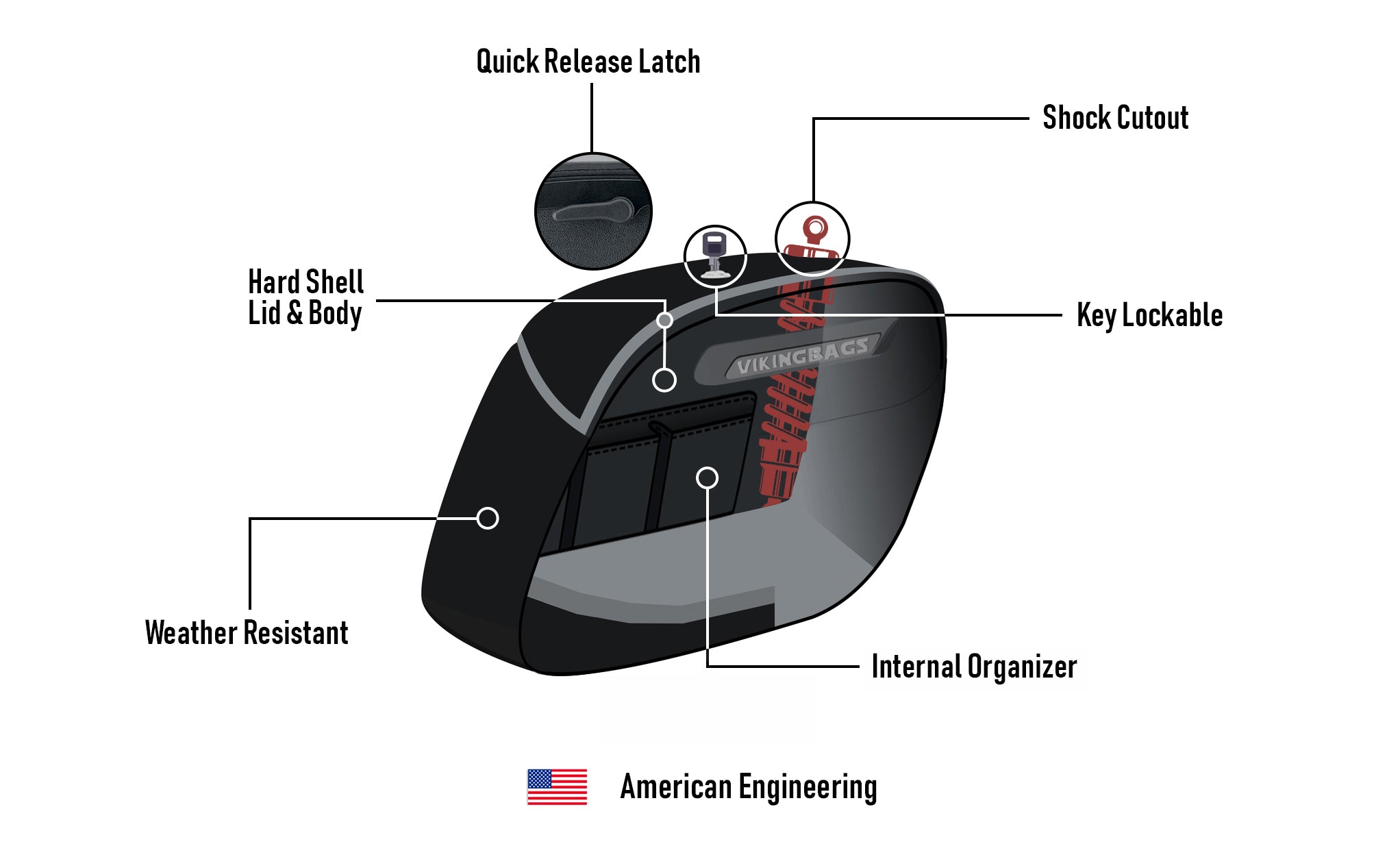 Quick Release Latch

Shock Cutout

Hard Shell
Lid & Body

Key Lockable

VIKINGBAGS

Weather Resistant

Internal Organizer

American Engineering