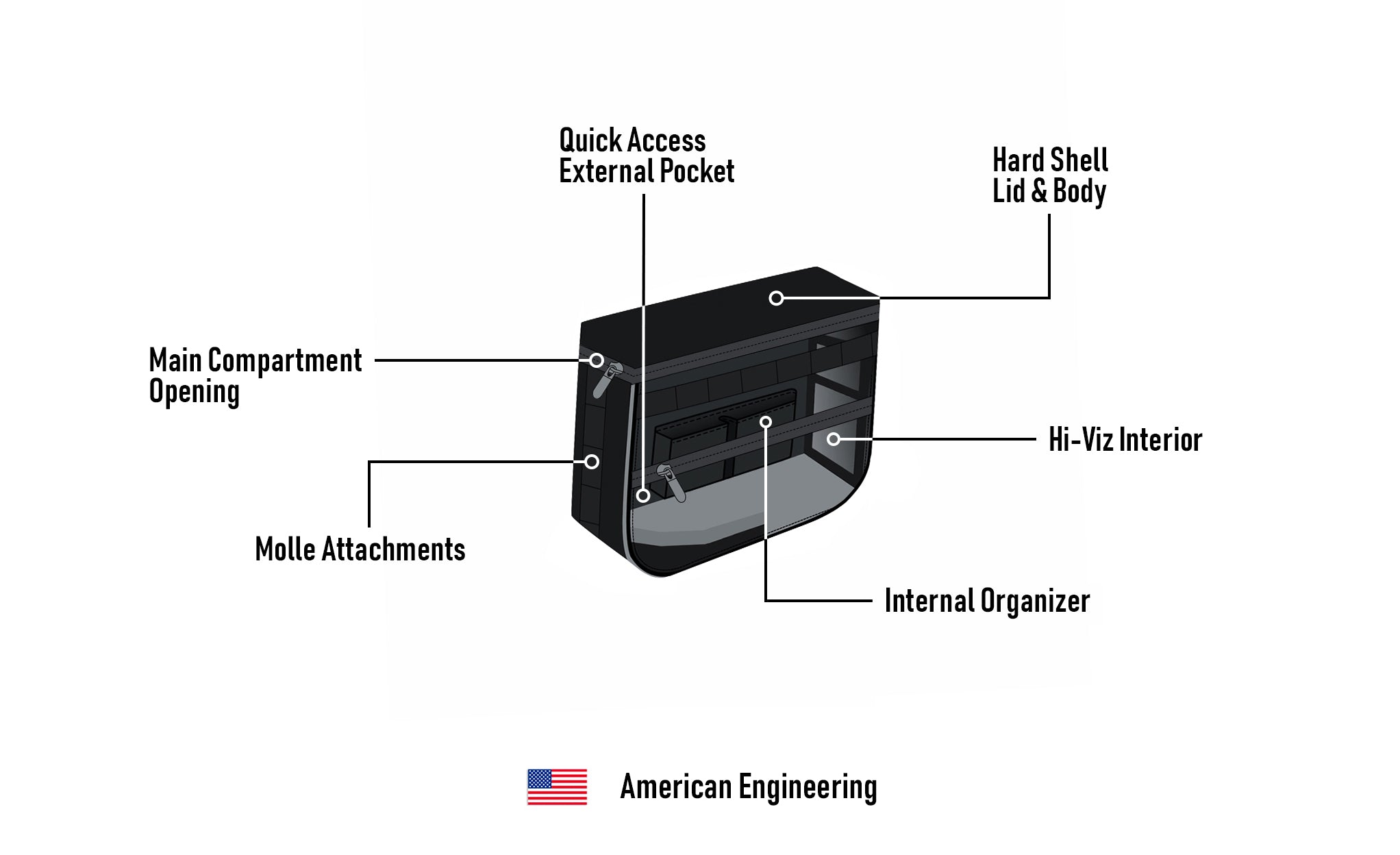 Quick Access
External Pocket

Hard Shell
Lid & Body

Main Compartment
Opening

Hi-Viz Interior

Molle Attachments

Internal Organizer

American Engineering