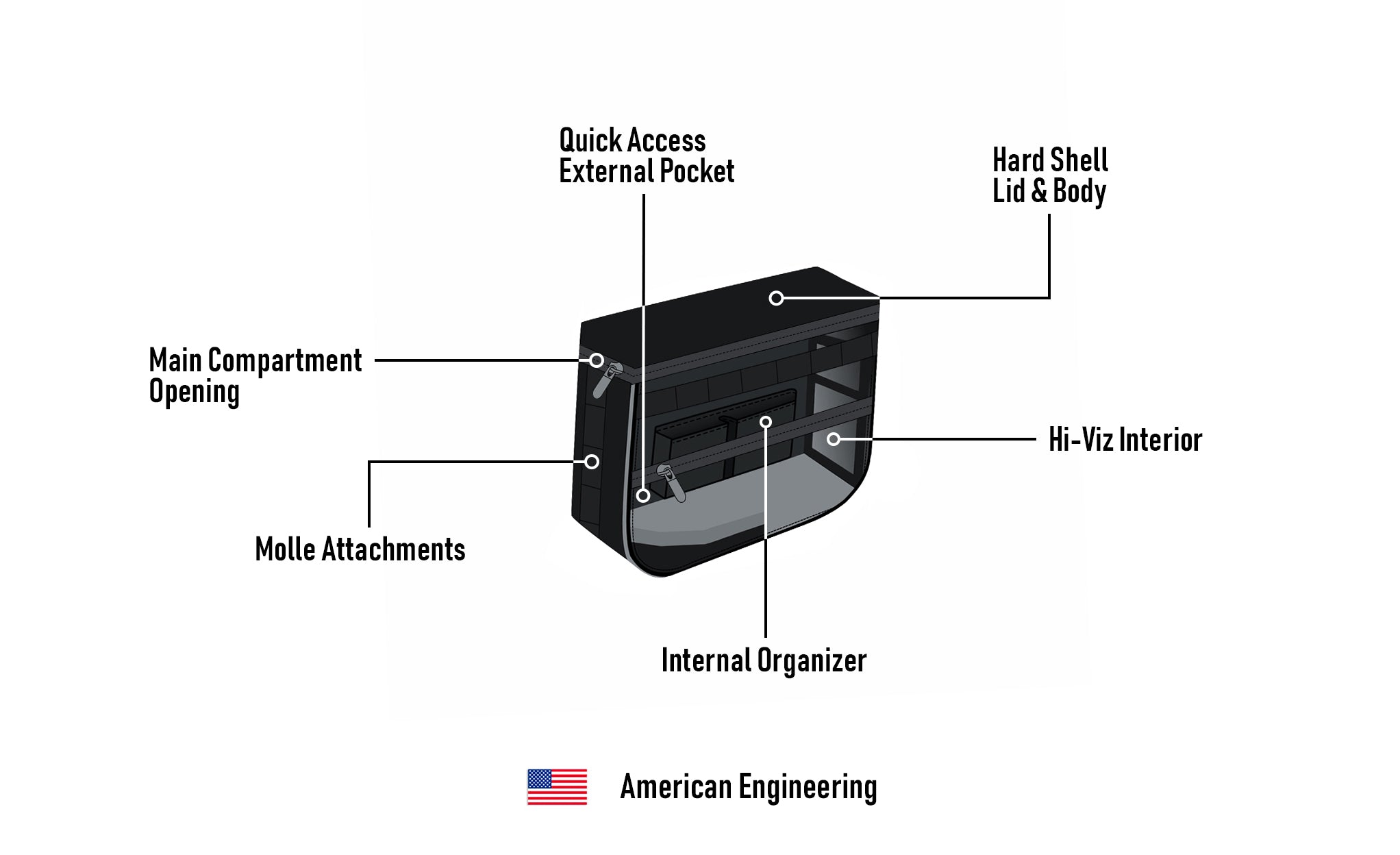 Quick Access
External Pocket

Hard Shell
Lid & Body

Main Compartment
Opening

Hi-Viz Interior

Molle Attachments

Internal Organizer

American Engineering