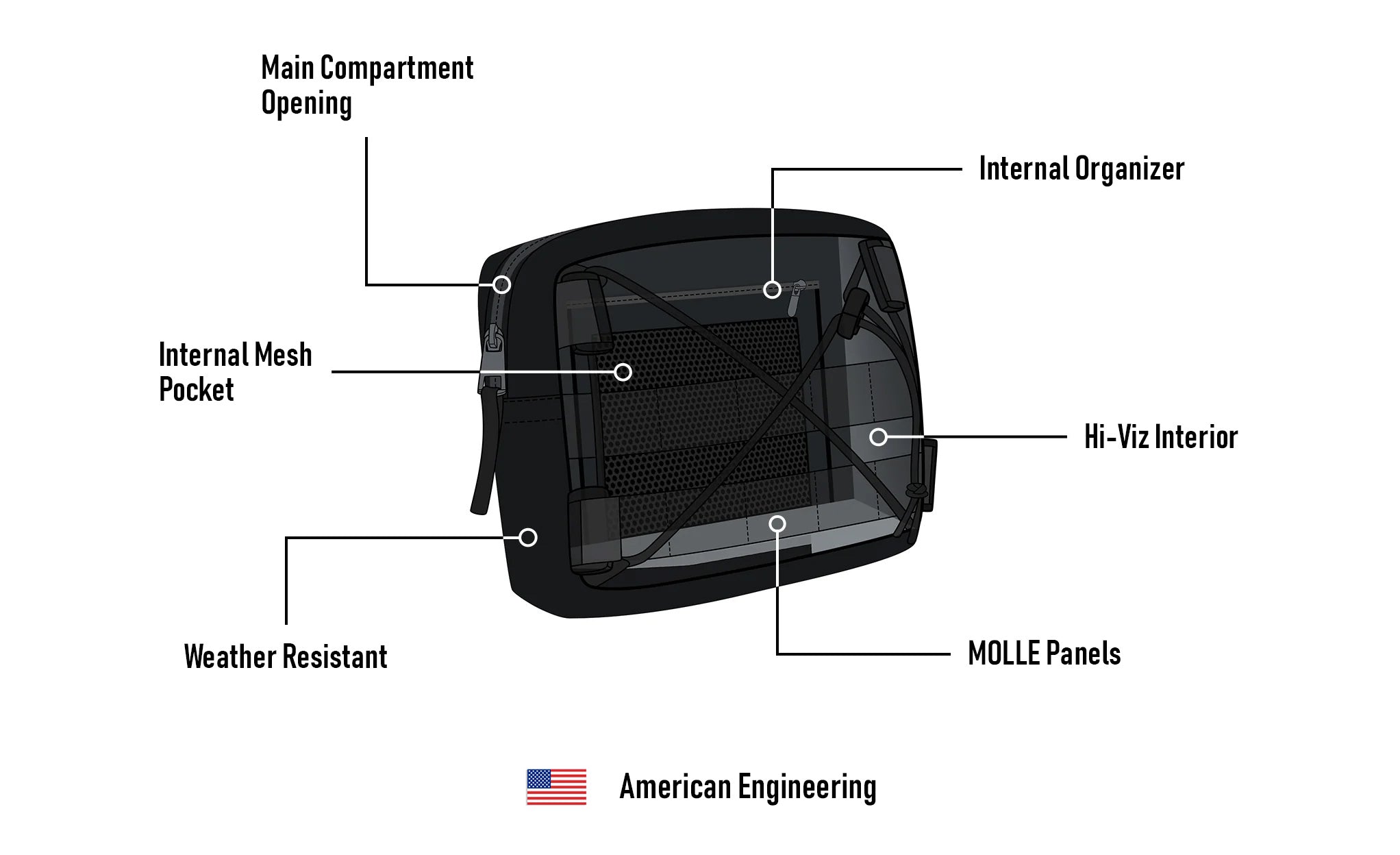 Main Compartment Opening

Internal Organizer

Internal Mesh Pocket

Hi-Viz Interior

Weather Resistant

MOLLE Panels

American Engineering